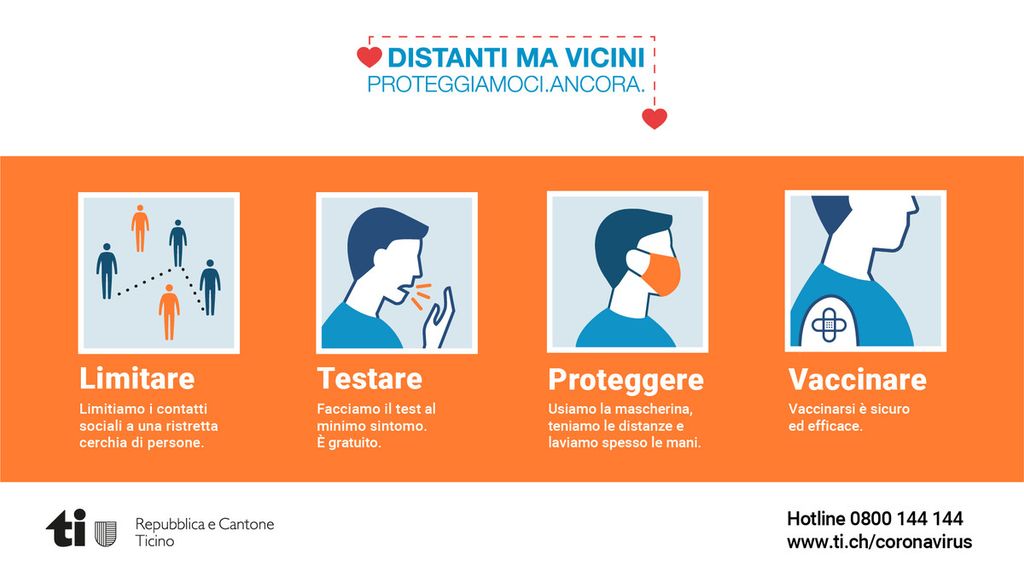 DISTANTI MA VICINI
PROTEGGIAMOCI.ANCORA.

Limitare
Limitiamo i contatti sociali a una ristretta cerchia di persone.

Testare
Facciamo il test al minimo sintomo.
È gratuito.

Proteggere
Usiamo la mascherina, teniamo le distanze e laviamo spesso le mani.

Vaccinare
Vaccinarsi è sicuro ed efficace.

ti
Repubblica e Cantone
Ticino

Hotline 0800 144 144
www.ti.ch/coronavirus