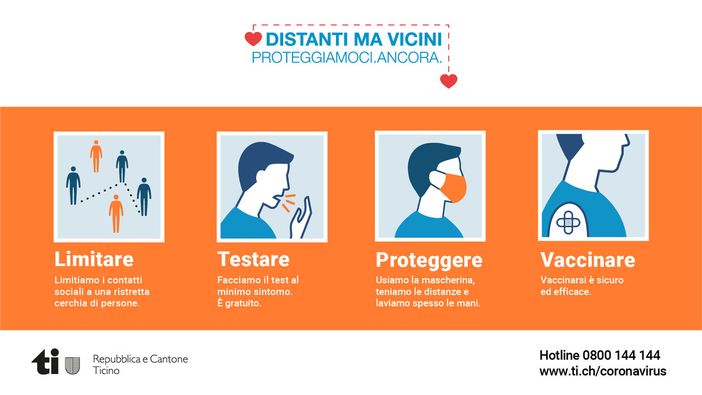 DISTANTI MA VICINI
PROTEGGIAMOCI.ANCORA.

Limitare
Limitiamo i contatti sociali a una ristretta cerchia di persone.

Testare
Facciamo il test al minimo sintomo. È gratuito.

Proteggere
Usiamo la mascherina, teniamo le distanze e laviamo spesso le mani.

Vaccinare
Vaccinarsi è sicuro ed efficace.

ti
Repubblica e Cantone Ticino

Hotline 0800 144 144
www.ti.ch/coronavirus